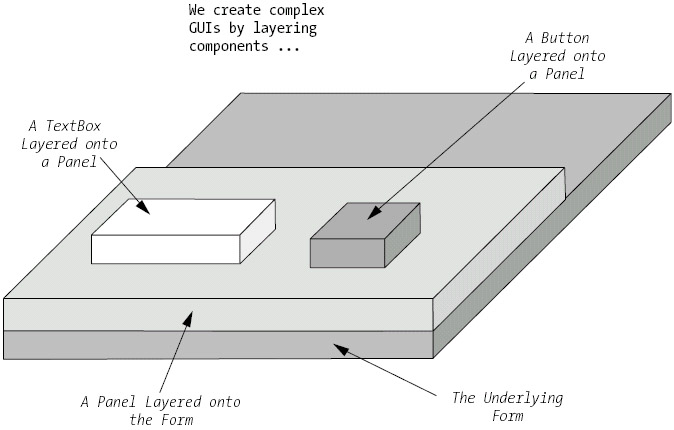 We create complex GUIs by layering components ...

A Button Layered onto a Panel

A TextBox Layered onto a Panel

A Panel Layered onto the Form

The Underlying Form